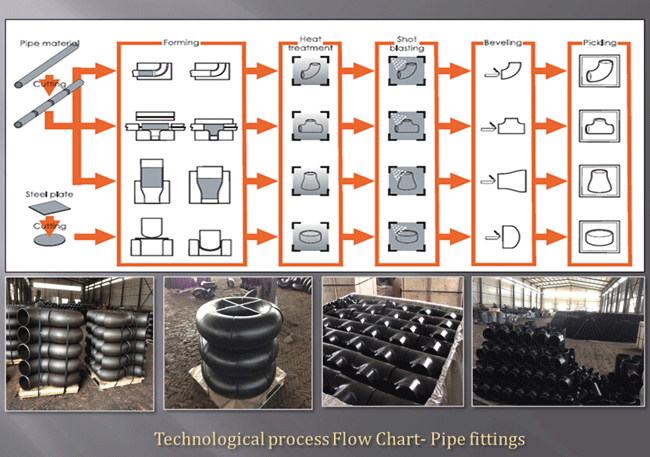 Pipe material

Cutting

Steel plate

Cutting

Forming

Heat treatment

Shot blasting

Beveling

Pickling

Technological process Flow Chart- Pipe fittings